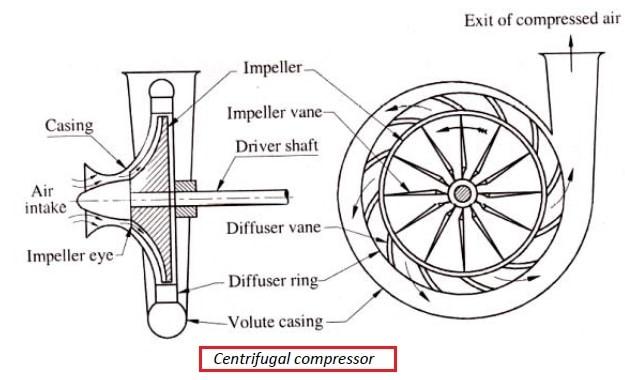 Exit of compressed air

Impeller

Impeller vane

Casing

Driver shaft

Air intake

Diffuser vane

Impeller eye

Diffuser ring

Volute casing

Centrifugal compressor